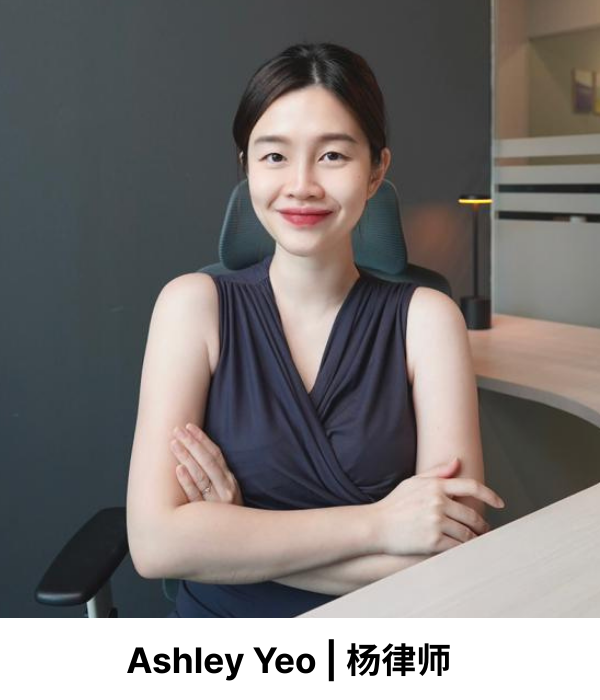 Ashley Yeo | 杨律师